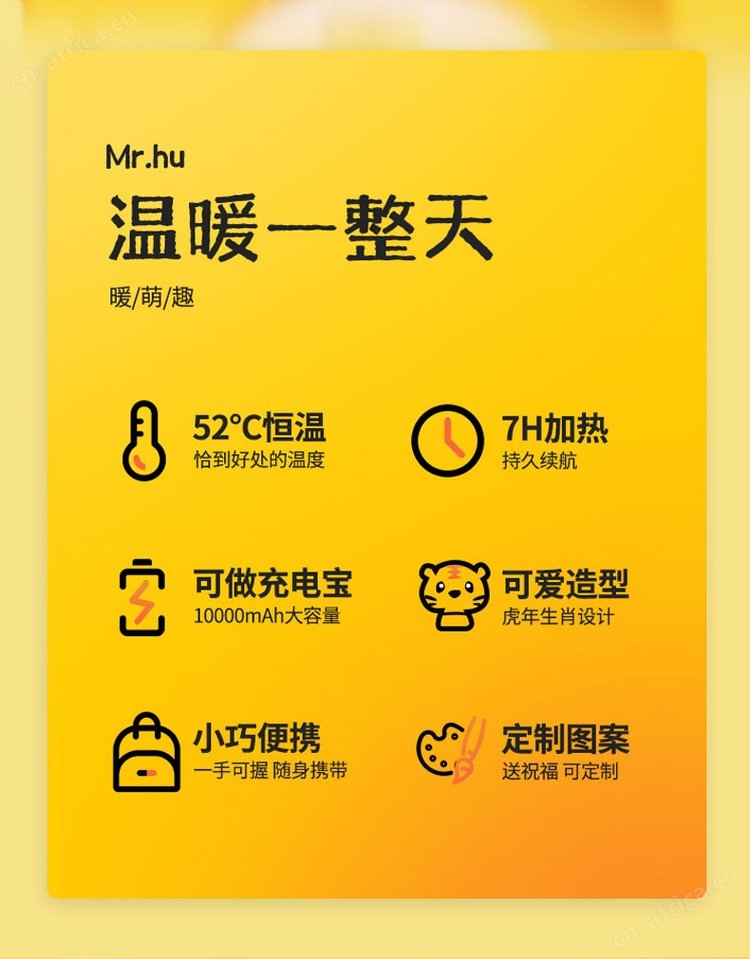 Mr.hu

温暖一整天

暖/萌/趣

52°C恒温
恰到好处的温度

7H加热
持久续航

可做充电宝
10000mAh大容量

可爱造型
虎年生肖设计

小巧便携
一手可握 随身携带

定制图案
送祝福 可定制

cn-africa.cn