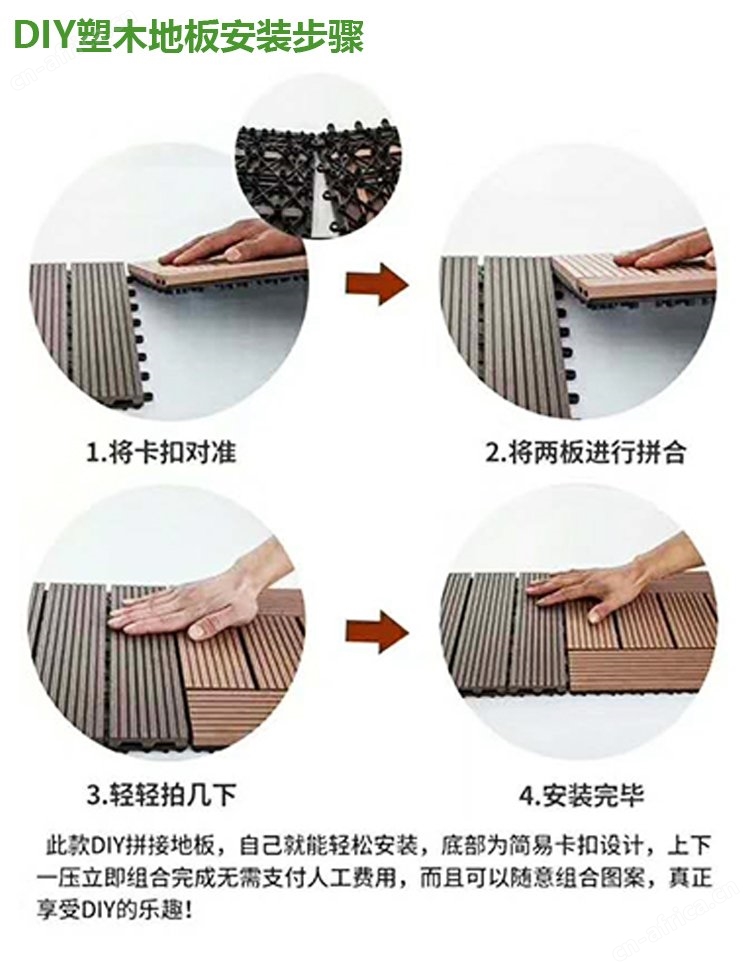 DIY塑木地板安装步骤

1.将卡扣对准

2.将两板进行拼合

3.轻轻拍几下

4.安装完毕

此款DIY拼接地板，自己就能轻松安装，底部为简易卡扣设计，上下一压立即组合完成无需支付人工费用，而且可以随意组合图案，真正享受DIY的乐趣！