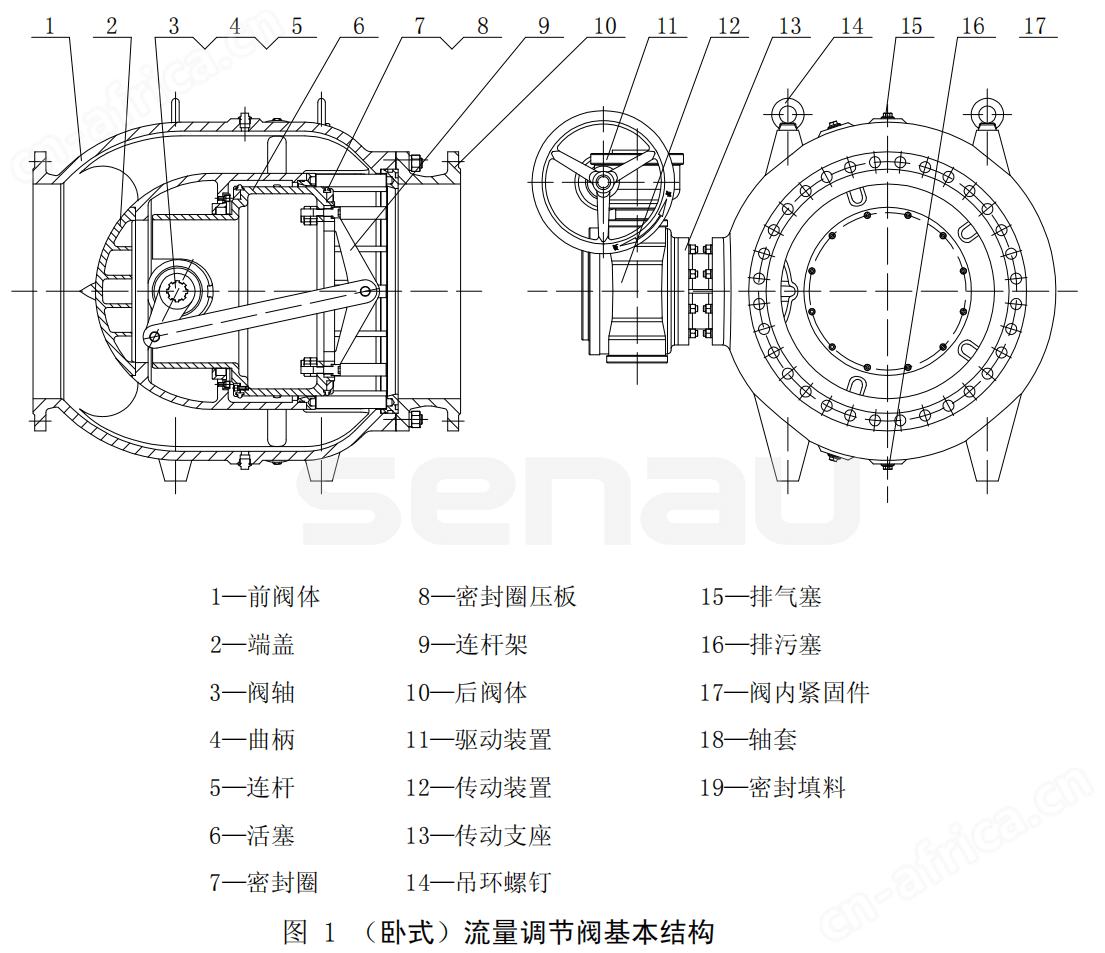 1 2 3 4 5 6 7 8 9 10 11 12 13 14 15 16 17

cn-africa.cn

senau

1—前阀体
2—端盖
3—阀轴
4—曲柄
5—连杆
6—活塞
7—密封圈

8—密封圈压板
9—连杆架
10—后阀体
11—驱动装置
12—传动装置
13—传动支座
14—吊环螺钉

15—排气塞
16—排污塞
17—阀内紧固件
18—轴套
19—密封填料

cn-africa.cn

图 1 （卧式）流量调节阀基本结构